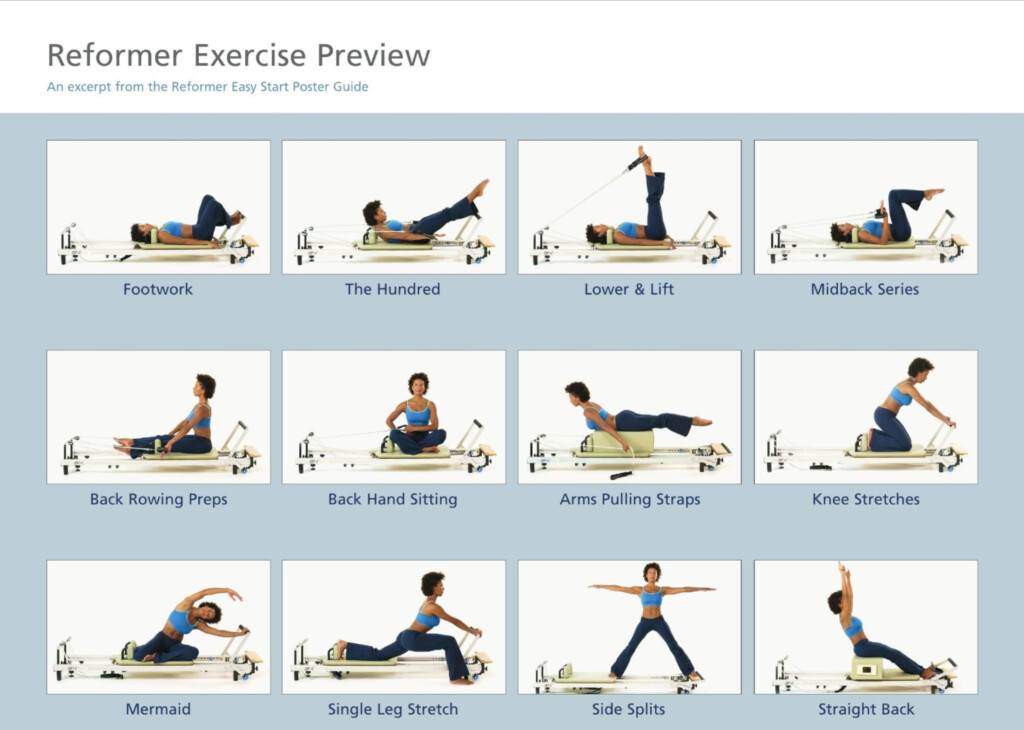 Reformer Exercise Preview

An excerpt from the Reformer Easy Start Poster Guide

Footwork

The Hundred

Lower & Lift

Midback Series

Back Rowing Preps

Back Hand Sitting

Arms Pulling Straps

Knee Stretches

Mermaid

Single Leg Stretch

Side Splits

Straight Back