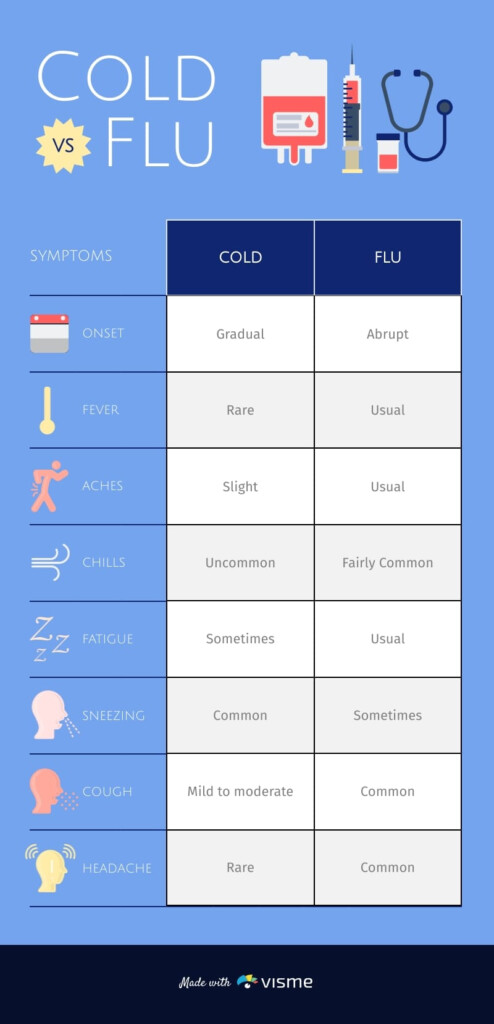 COLD

VS

FLU

| SYMPTOMS | COLD | FLU |
|---|---|---|
| ONSET | Gradual | Abrupt |
| FEVER | Rare | Usual |
| ACHES | Slight | Usual |
| CHILLS | Uncommon | Fairly Common |
| FATIGUE | Sometimes | Usual |
| SNEEZING | Common | Sometimes |
| COUGH | Mild to moderate | Common |
| HEADACHE | Rare | Common |

Made with visme