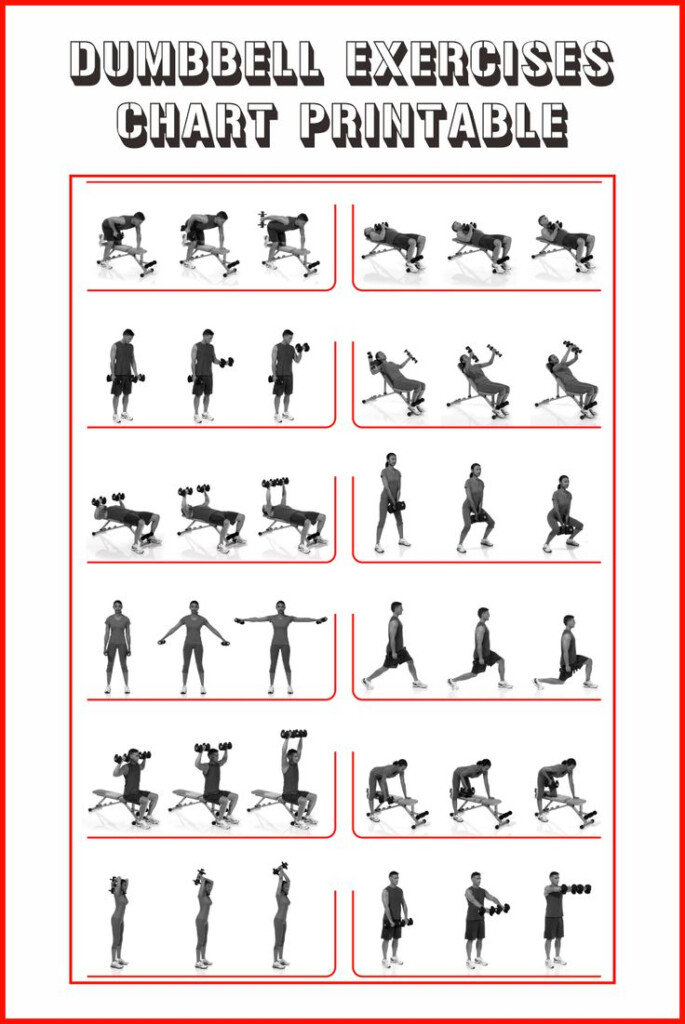 DUMBBELL EXERCISES CHART PRINTABLE