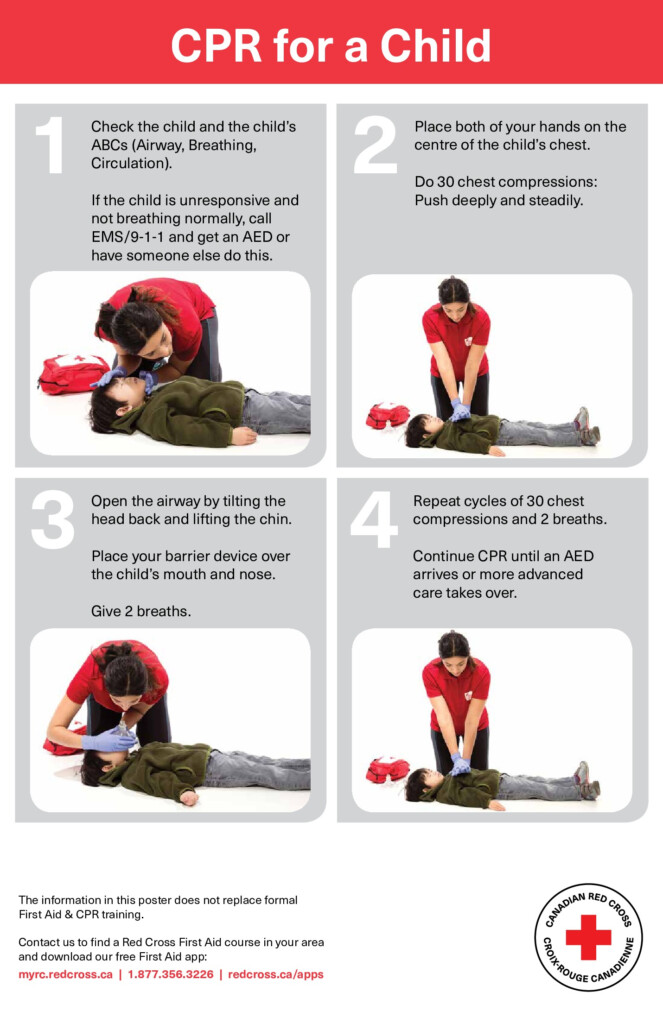 CPR for a Child

1

Check the child and the child's ABCs (Airway, Breathing, Circulation).

If the child is unresponsive and not breathing normally, call EMS/9-1-1 and get an AED or have someone else do this.

2

Place both of your hands on the centre of the child's chest.

Do 30 chest compressions: Push deeply and steadily.

3

Open the airway by tilting the head back and lifting the chin.

Place your barrier device over the child's mouth and nose.

Give 2 breaths.

4

Repeat cycles of 30 chest compressions and 2 breaths.

Continue CPR until an AED arrives or more advanced care takes over.

The information in this poster does not replace formal First Aid & CPR training.

Contact us to find a Red Cross First Aid course in your area and download our free First Aid app:

myrc.redcross.ca | 1.877.356.3226 | redcross.ca/apps

CANADIAN RED CROSS
CROIX-ROUGE CANADIENNE